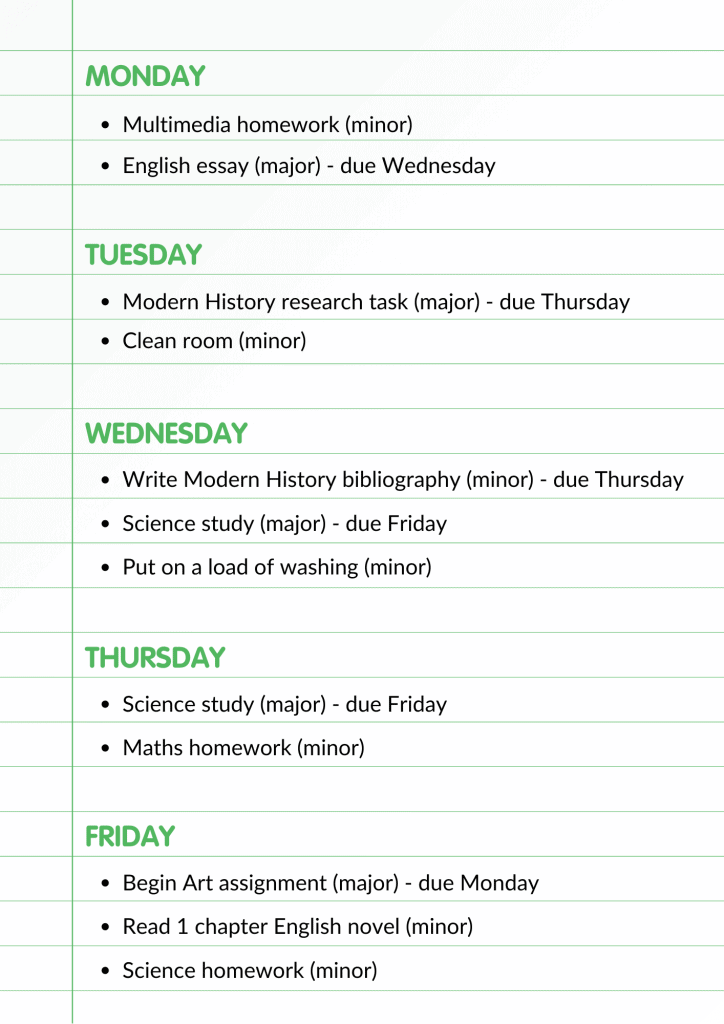 MONDAY

- Multimedia homework (minor)
- English essay (major) - due Wednesday

TUESDAY

- Modern History research task (major) - due Thursday
- Clean room (minor)

WEDNESDAY

- Write Modern History bibliography (minor) - due Thursday
- Science study (major) - due Friday
- Put on a load of washing (minor)

THURSDAY

- Science study (major) - due Friday
- Maths homework (minor)

FRIDAY

- Begin Art assignment (major) - due Monday
- Read 1 chapter English novel (minor)
- Science homework (minor)